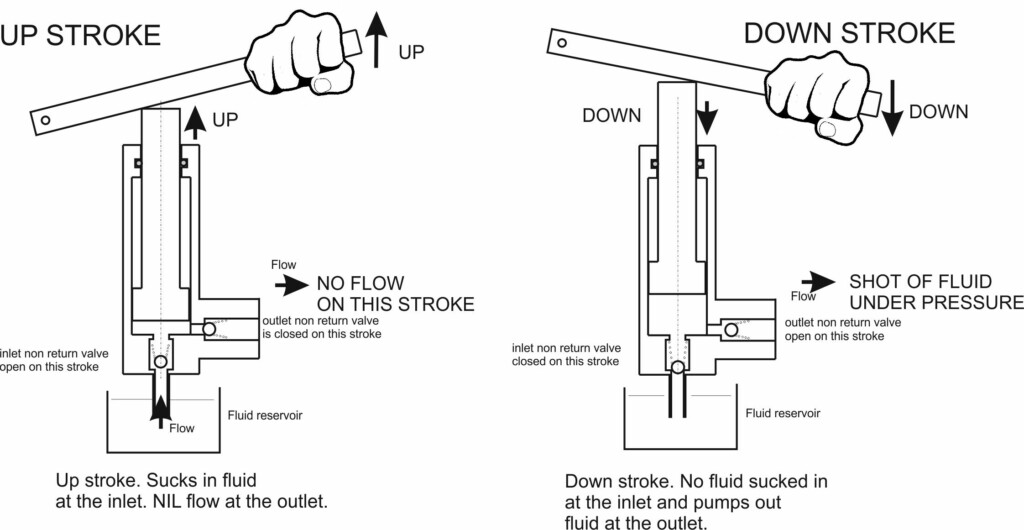 UP STROKE

UP

UP

Flow

NO FLOW ON THIS STROKE

outlet non return valve is closed on this stroke

inlet non return valve open on this stroke

Fluid reservoir

Flow

Up stroke. Sucks in fluid at the inlet. NIL flow at the outlet.

DOWN STROKE

DOWN

DOWN

Flow

SHOT OF FLUID UNDER PRESSURE

outlet non return valve open on this stroke

inlet non return valve closed on this stroke

Fluid reservoir

Down stroke. No fluid sucked in at the inlet and pumps out fluid at the outlet.